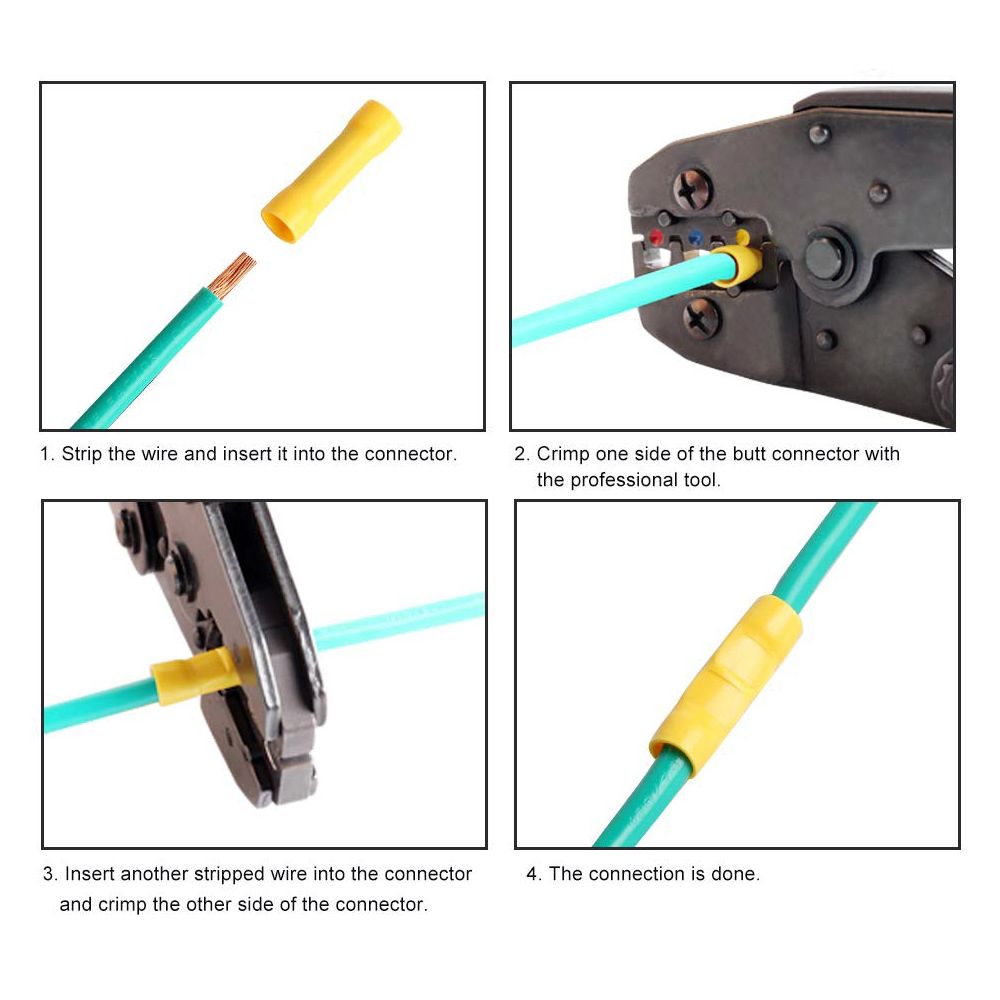 1. Strip the wire and insert it into the connector.

2. Crimp one side of the butt connector with the professional tool.

3. Insert another stripped wire into the connector and crimp the other side of the connector.

4. The connection is done.